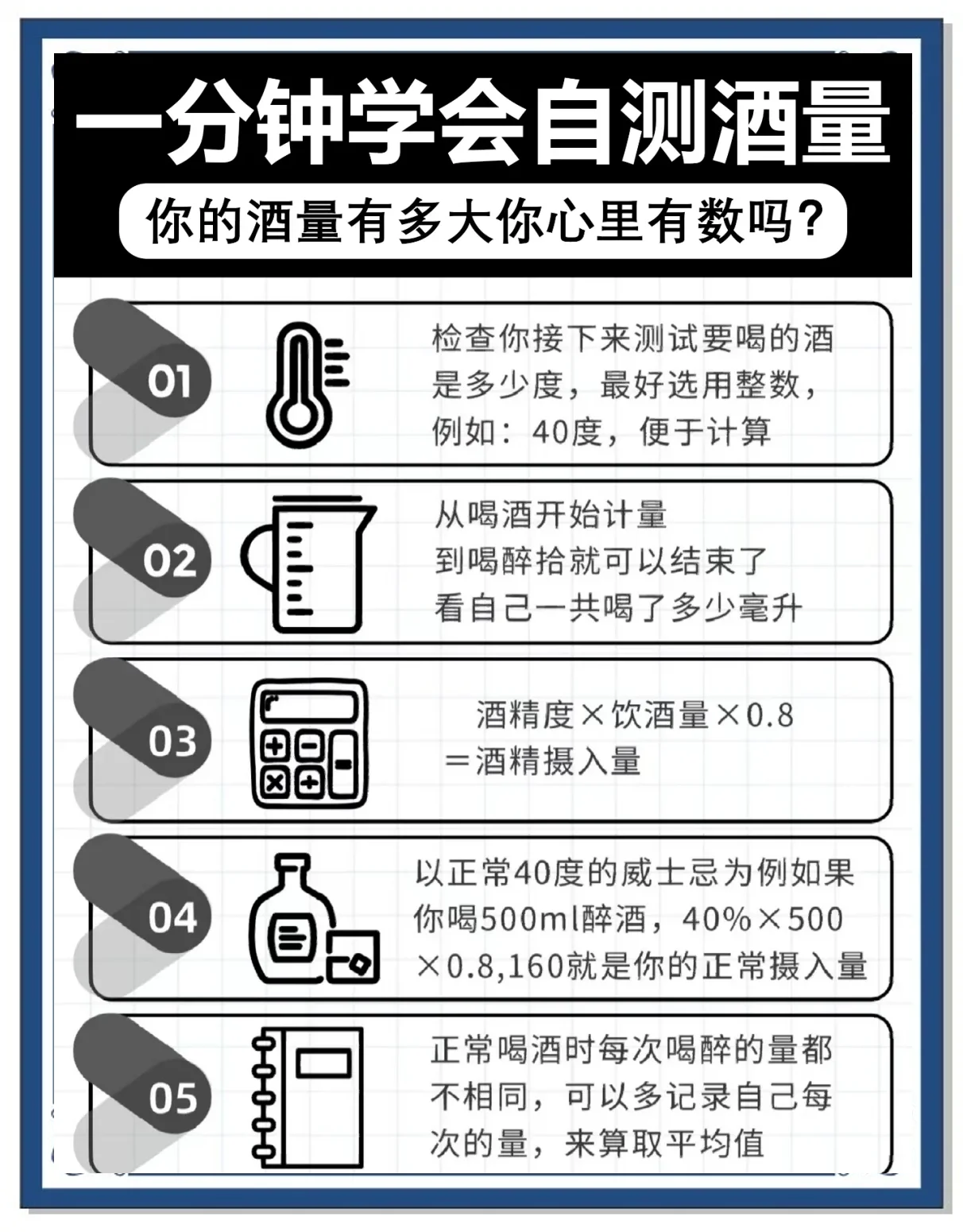 一分钟学会自测酒量

你的酒量有多大你心里有数吗?

01

检查你接下来测试要喝的酒是多少度，最好选用整数，例如：40度，便于计算

02

从喝酒开始计量
到喝醉拾就可以结束了
看自己一共喝了多少毫升

03

酒精度×饮酒量×0.8
＝酒精摄入量

04

以正常40度的威士忌为例如果你喝500ml醉酒，40%×500×0.8,160就是你的正常摄入量

05

正常喝酒时每次喝醉的量都不相同，可以多记录自己每次的量，来算取平均值