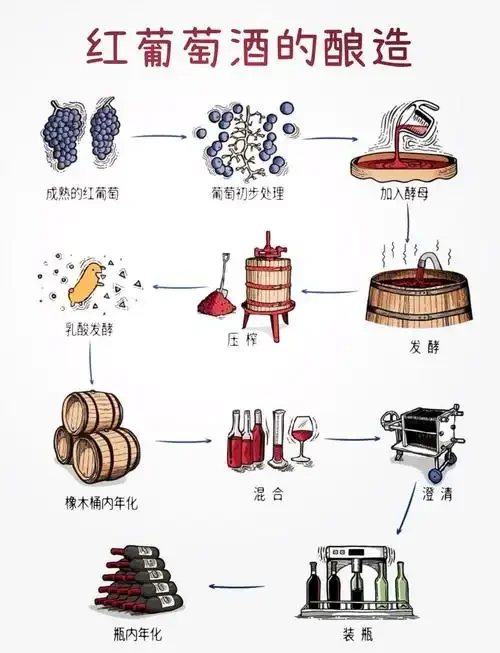 红葡萄酒的酿造

成熟的红葡萄

葡萄初步处理

加入酵母

发酵

压榨

乳酸发酵

橡木桶内年化

混合

澄清

装瓶

瓶内年化