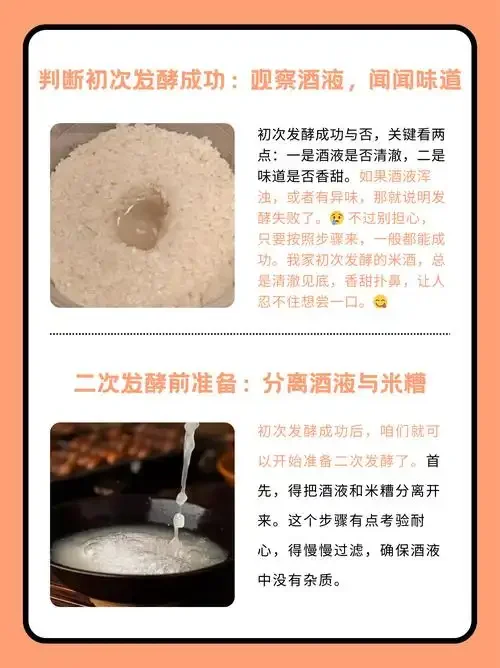 判断初次发酵成功：观察酒液，闻闻味道

初次发酵成功与否，关键看两点：一是酒液是否清澈，二是味道是否香甜。如果酒液浑浊，或者有异味，那就说明发酵失败了。😢 不过别担心，只要按照步骤来，一般都能成功。我家初次发酵的米酒，总是清澈见底，香甜扑鼻，让人忍不住想尝一口。😋

二次发酵前准备：分离酒液与米糟

初次发酵成功后，咱们就可以开始准备二次发酵了。首先，得把酒液和米糟分离开来。这个步骤有点考验耐心，得慢慢过滤，确保酒液中没有杂质。