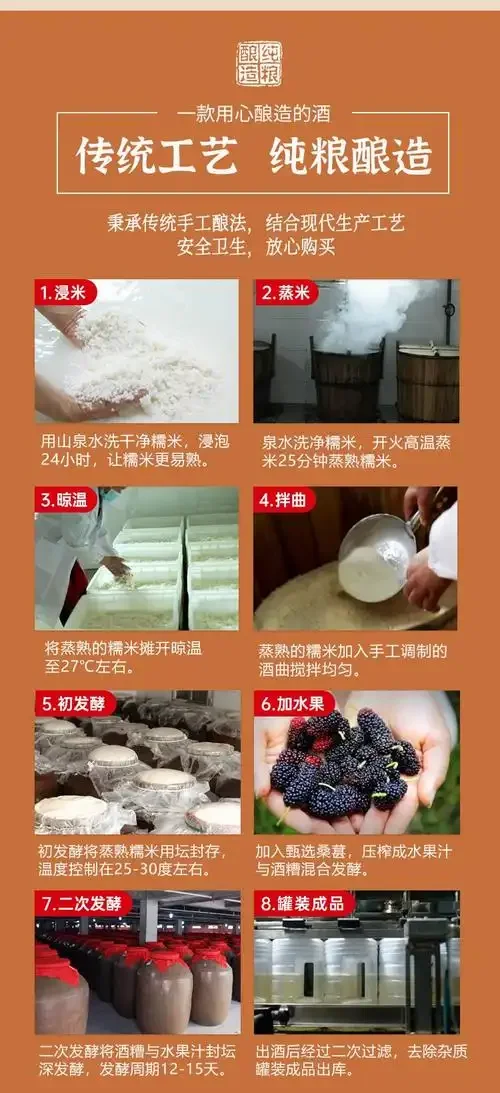 纯粮酿造

一款用心酿造的酒

传统工艺 纯粮酿造

秉承传统手工酿法，结合现代生产工艺
安全卫生，放心购买

1.浸米

用山泉水洗干净糯米，浸泡24小时，让糯米更易熟。

2.蒸米

泉水洗净糯米，开火高温蒸米25分钟蒸熟糯米。

3.晾温

将蒸熟的糯米摊开晾温至27°C左右。

4.拌曲

蒸熟的糯米加入手工调制的酒曲搅拌均匀。

5.初发酵

初发酵将蒸熟糯米用坛封存，温度控制在25-30度左右。

6.加水果

加入甄选桑葚，压榨成水果汁与酒糟混合发酵。

7.二次发酵

二次发酵将酒糟与水果汁封坛深发酵，发酵周期12-15天。

8.罐装成品

出酒后经过二次过滤，去除杂质罐装成品出库。