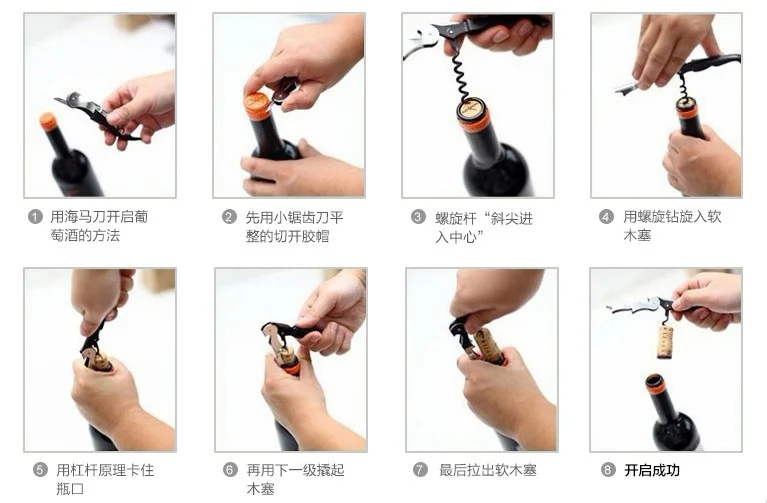 1 用海马刀开启葡萄酒的方法

2 先用小锯齿刀平整的切开胶帽

3 螺旋杆“斜尖进入中心”

4 用螺旋钻旋入软木塞

5 用杠杆原理卡住瓶口

6 再用下一级撬起木塞

7 最后拉出软木塞

8 开启成功